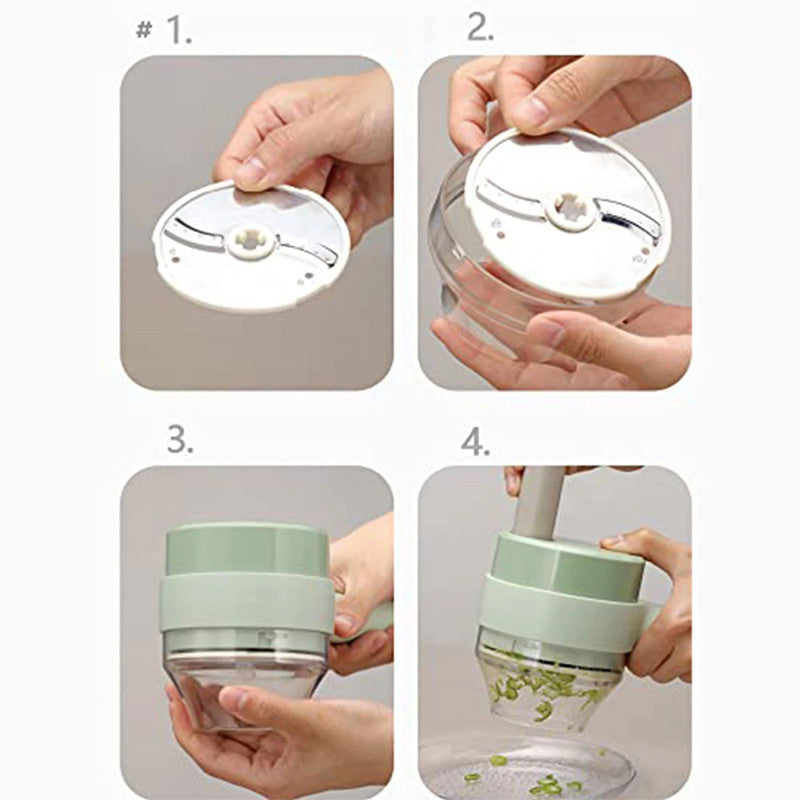 # 1.

2.

3.

4.