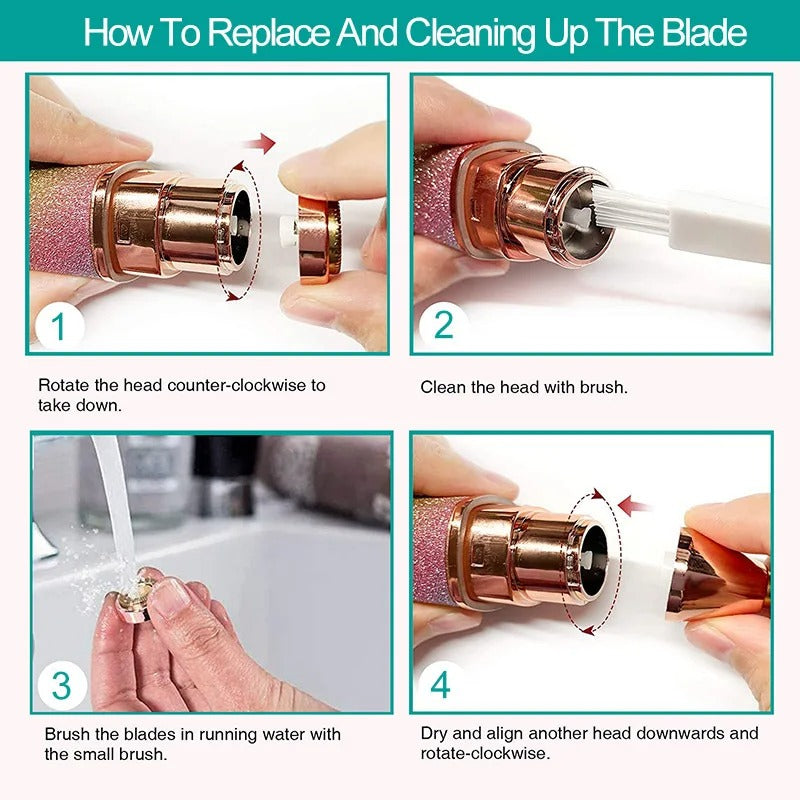 How To Replace And Cleaning Up The Blade

1

Rotate the head counter-clockwise to take down.

2

Clean the head with brush.

3

Brush the blades in running water with the small brush.

4

Dry and align another head downwards and rotate-clockwise.