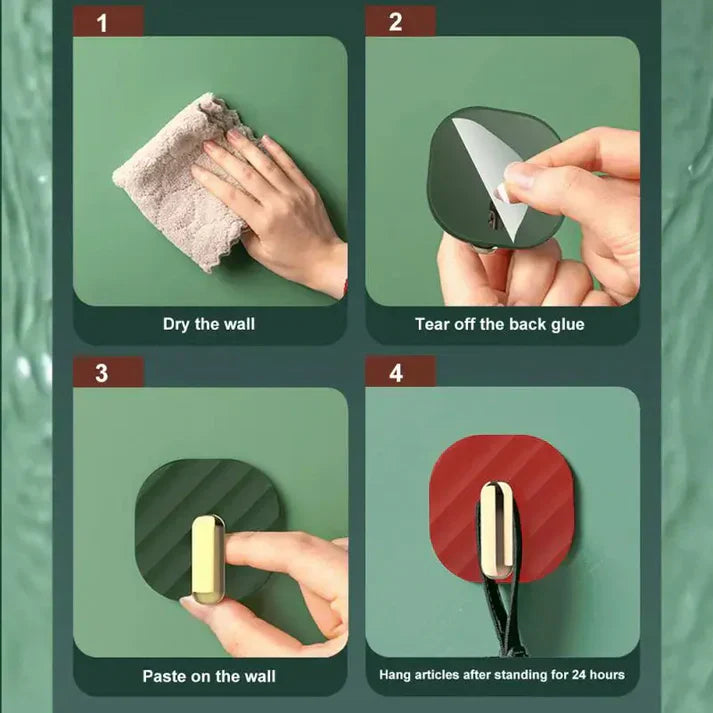 1

Dry the wall

2

Tear off the back glue

3

Paste on the wall

4

Hang articles after standing for 24 hours