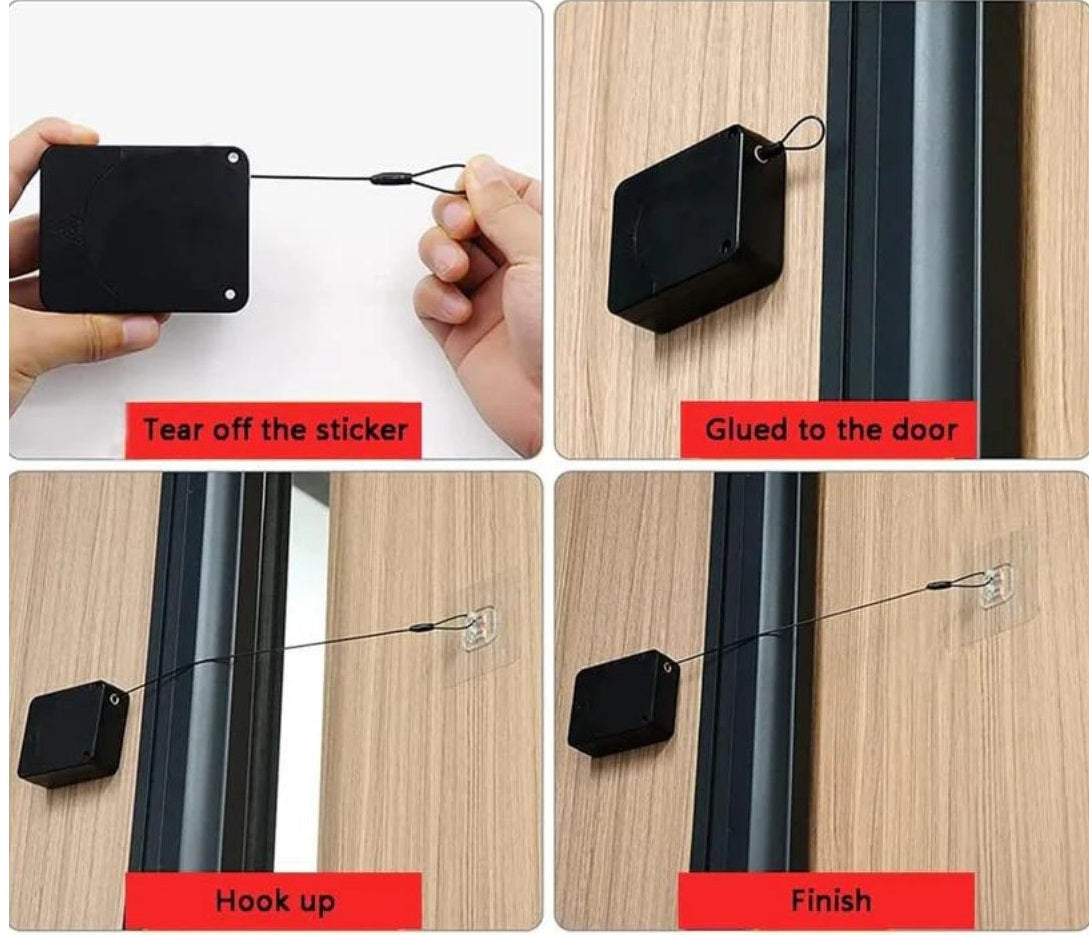 Tear off the sticker

Glued to the door

Hook up

Finish