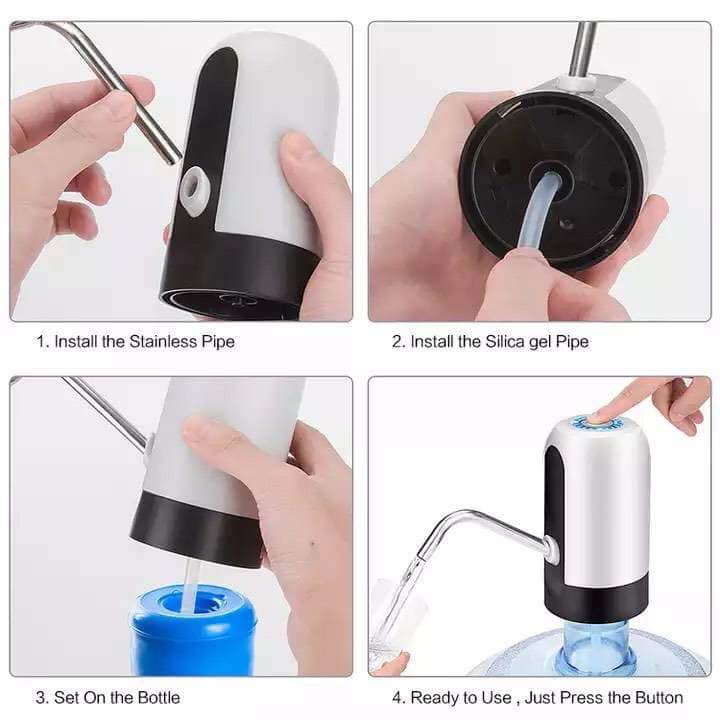 1. Install the Stainless Pipe

2. Install the Silica gel Pipe

3. Set On the Bottle

4. Ready to Use , Just Press the Button